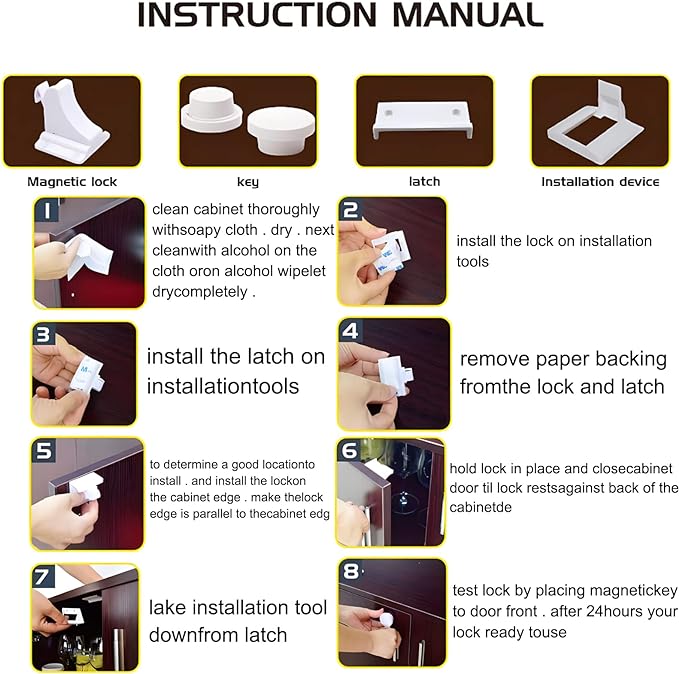 INSTRUCTION MANUAL

Magnetic lock

key

latch

Installation device

1

clean cabinet thoroughly withsoapy cloth . dry . next cleanwith alcohol on the cloth oron alcohol wipelet drycompletely .

2

install the lock on installation tools

3

install the latch on installationtools

4

remove paper backing fromthe lock and latch

5

to determine a good locationto install . and install the lockon the cabinet edge . make thelock edge is parallel to thecabinet edg

6

hold lock in place and closecabinet door til lock restsagainst back of the cabinetde

7

lake installation tool downfrom latch

8

test lock by placing magnetickey to door front . after 24hours your lock ready touse